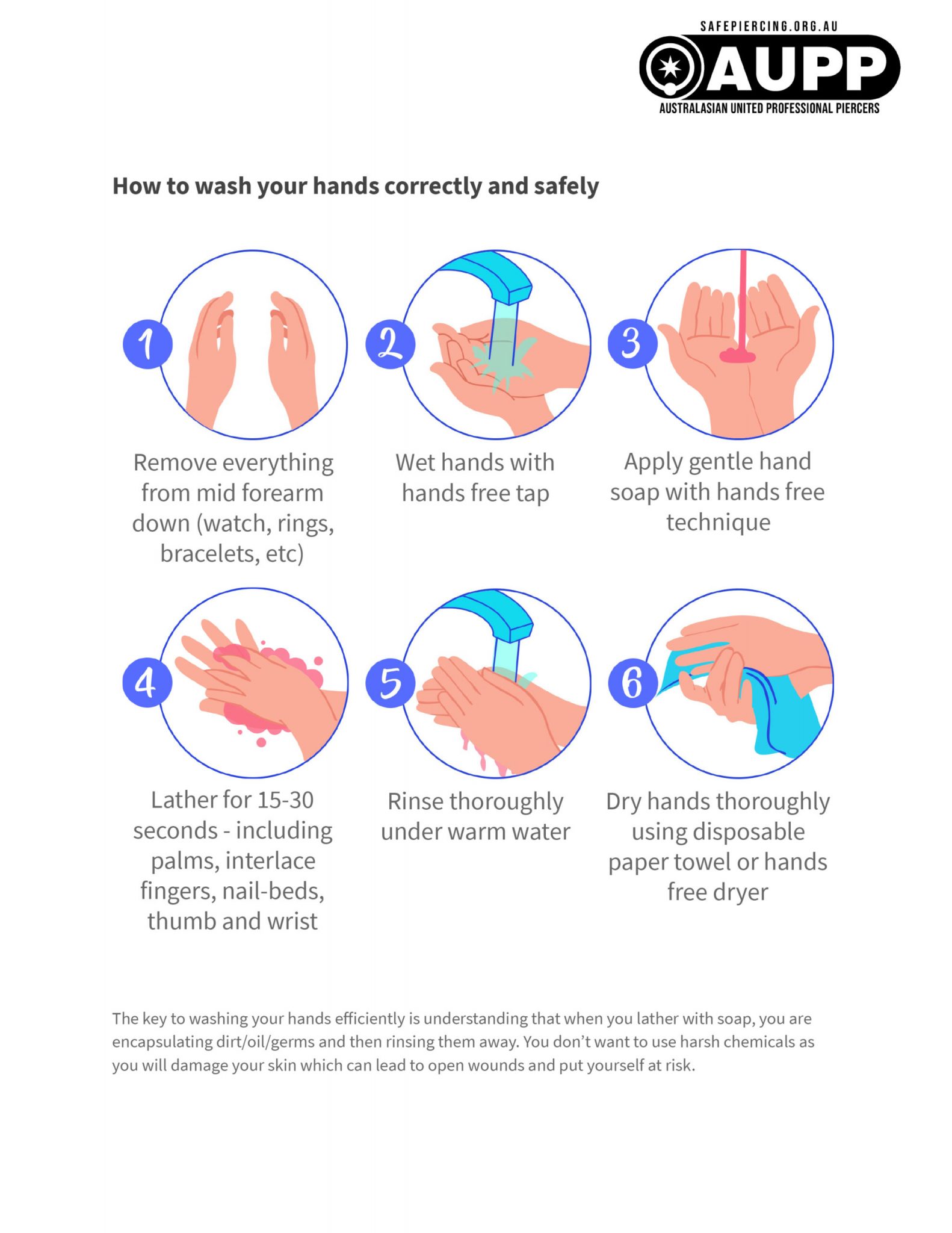 SAFEPIERCING.ORG.AU
AUPP
AUSTRALASIAN UNITED PROFESSIONAL PIERCERS

How to wash your hands correctly and safely

1
Remove everything from mid forearm down (watch, rings, bracelets, etc)

2
Wet hands with hands free tap

3
Apply gentle hand soap with hands free technique

4
Lather for 15-30 seconds - including palms, interlace fingers, nail-beds, thumb and wrist

5
Rinse thoroughly under warm water

6
Dry hands thoroughly using disposable paper towel or hands free dryer

The key to washing your hands efficiently is understanding that when you lather with soap, you are encapsulating dirt/oil/germs and then rinsing them away. You don't want to use harsh chemicals as you will damage your skin which can lead to open wounds and put yourself at risk.